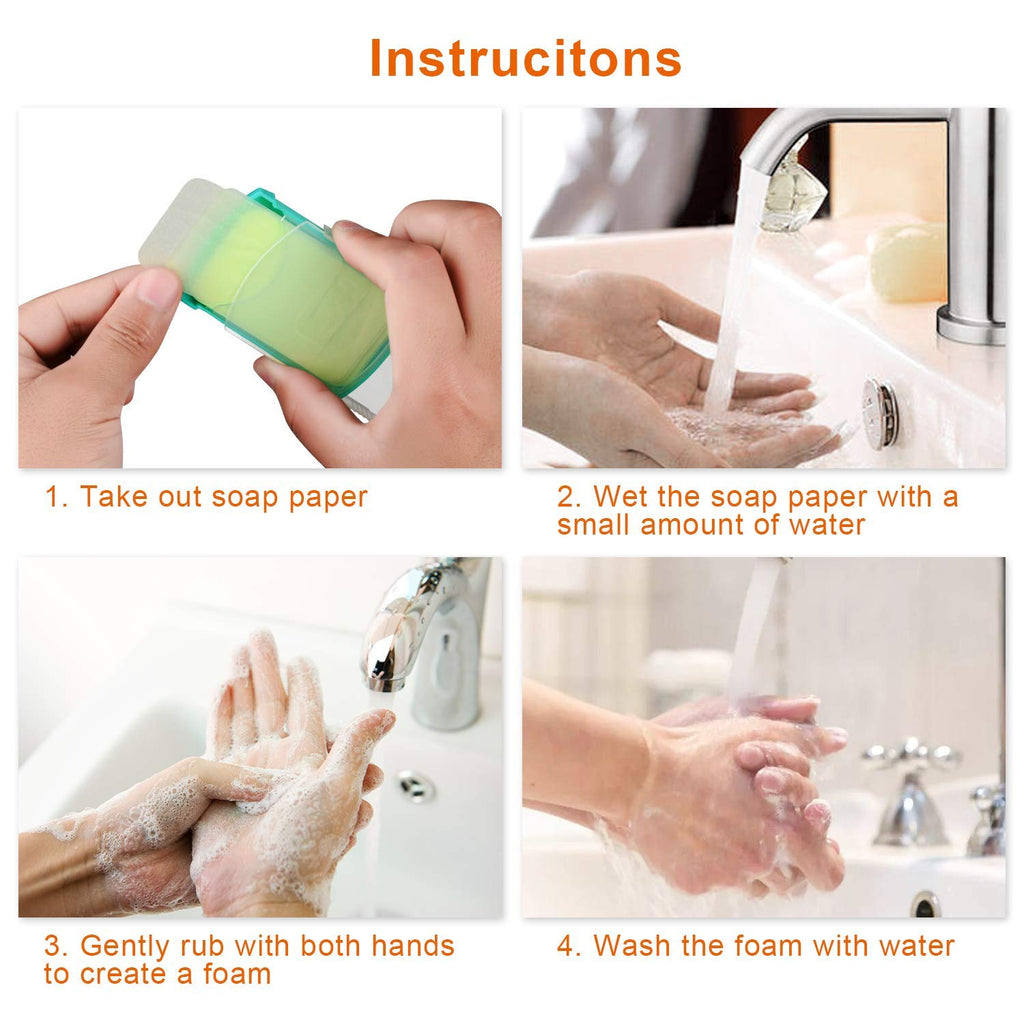 Instrucitons

1. Take out soap paper

2. Wet the soap paper with a small amount of water

3. Gently rub with both hands to create a foam

4. Wash the foam with water